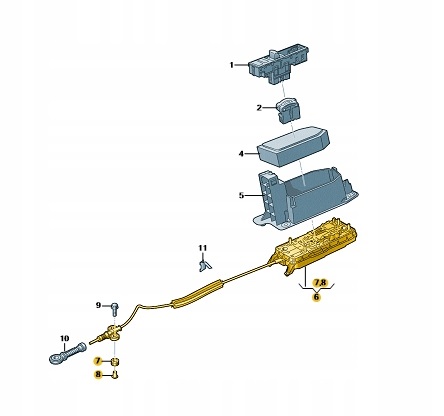 1
2
4
5
11
7,8
6
9
10
7
8